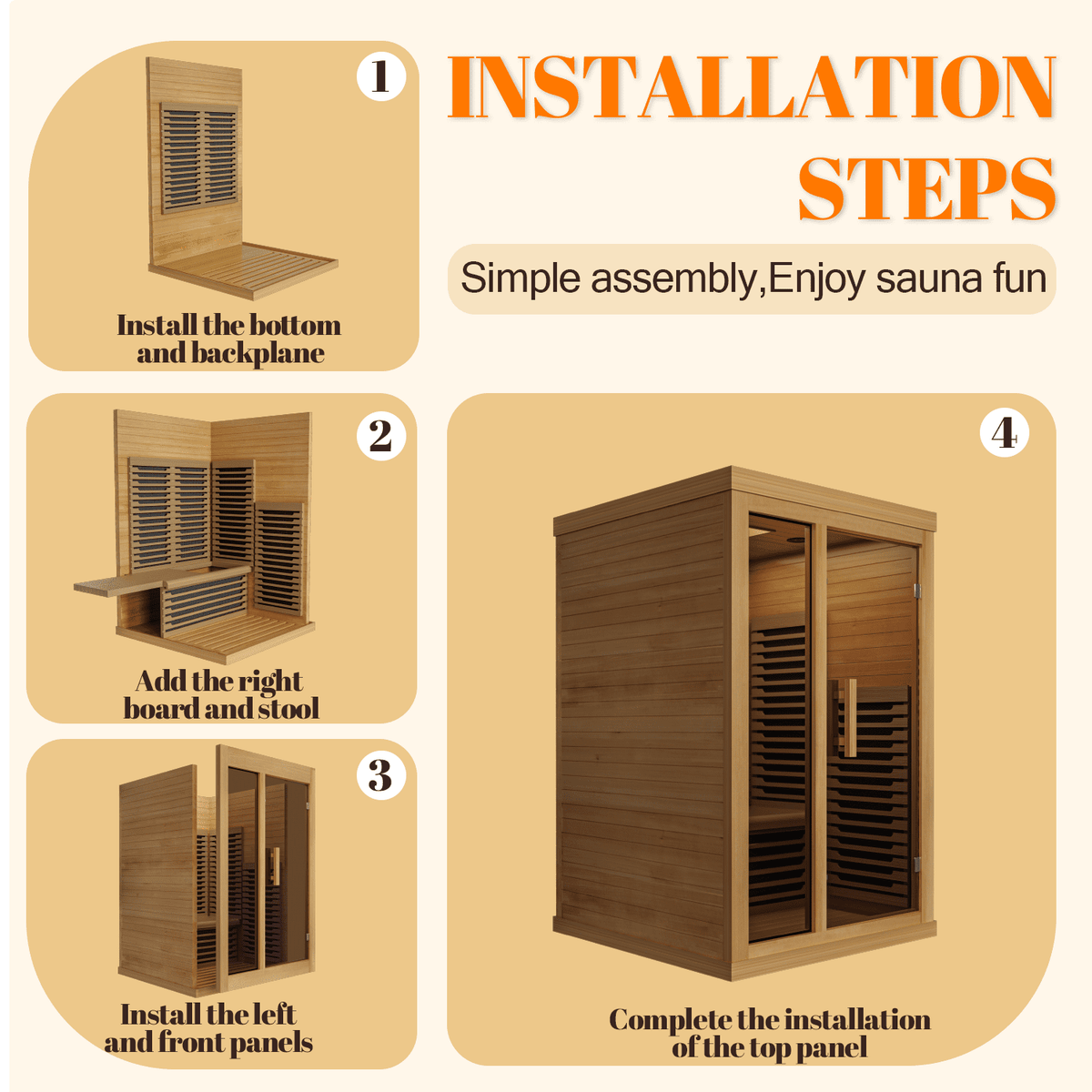 INSTALLATION STEPS

Simple assembly,Enjoy sauna fun

1

Install the bottom and backplane

2

Add the right board and stool

3

Install the left and front panels

4

Complete the installation of the top panel